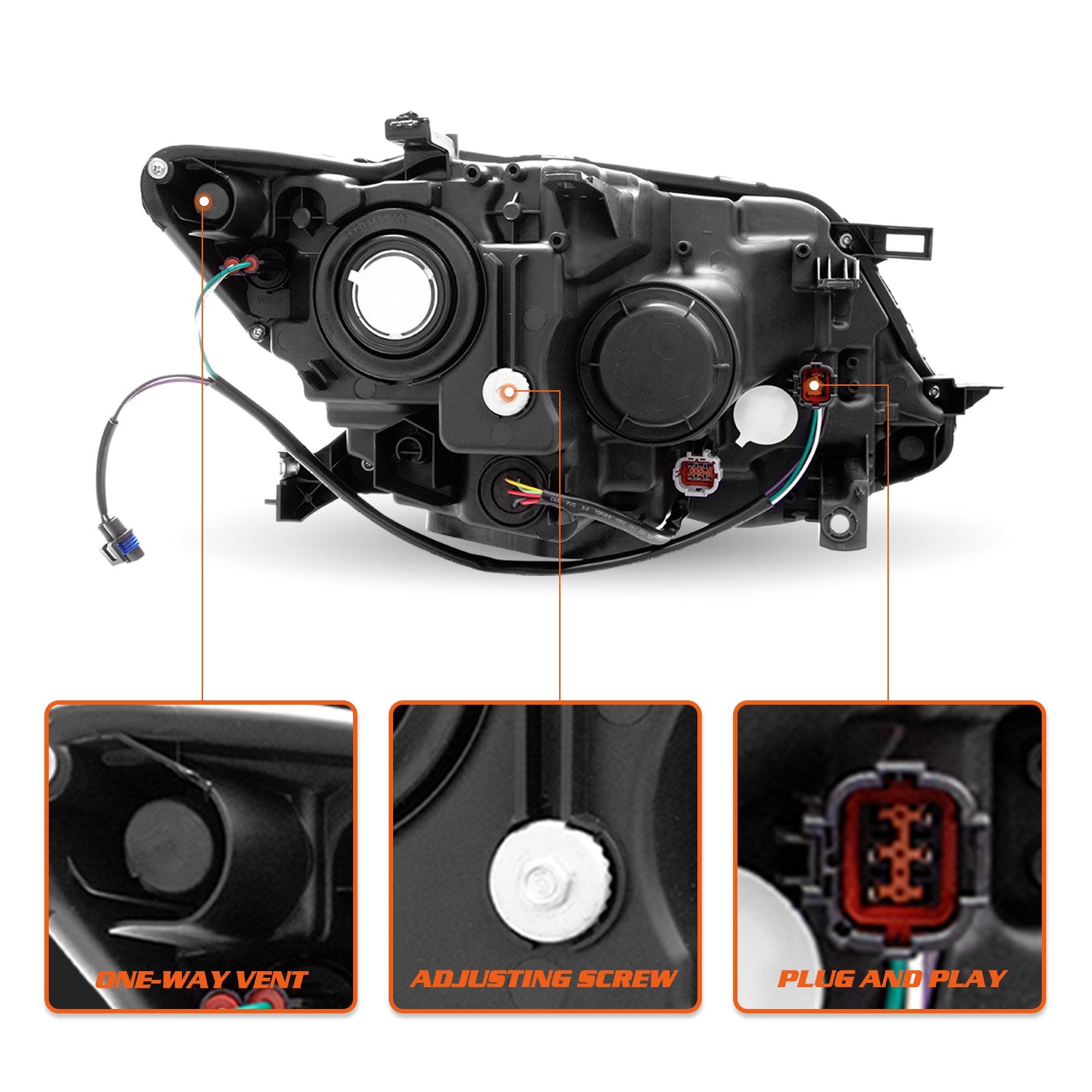 ONE-WAY VENT

ADJUSTING SCREW

PLUG AND PLAY