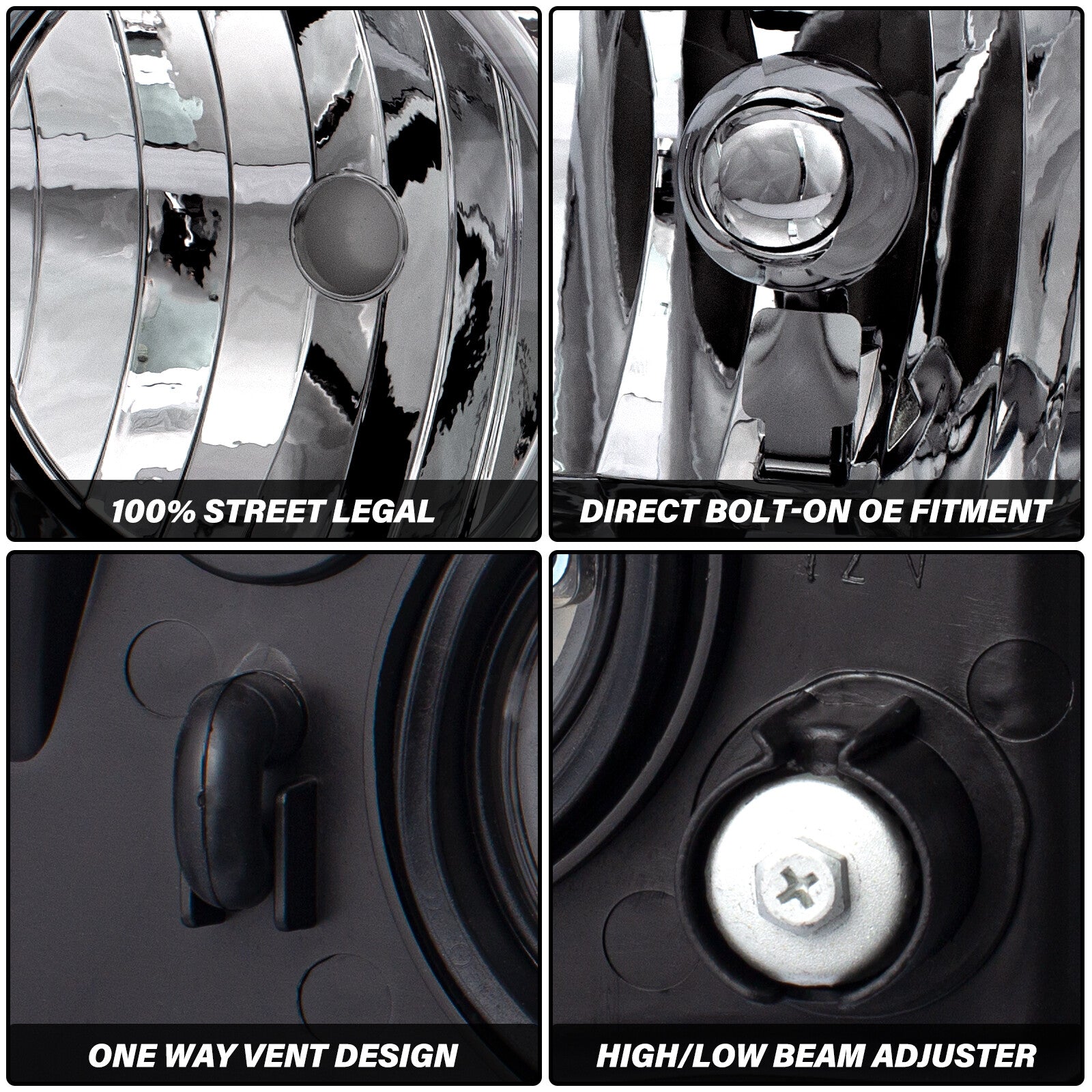 100% STREET LEGAL

DIRECT BOLT-ON OE FITMENT

ONE WAY VENT DESIGN

HIGH/LOW BEAM ADJUSTER