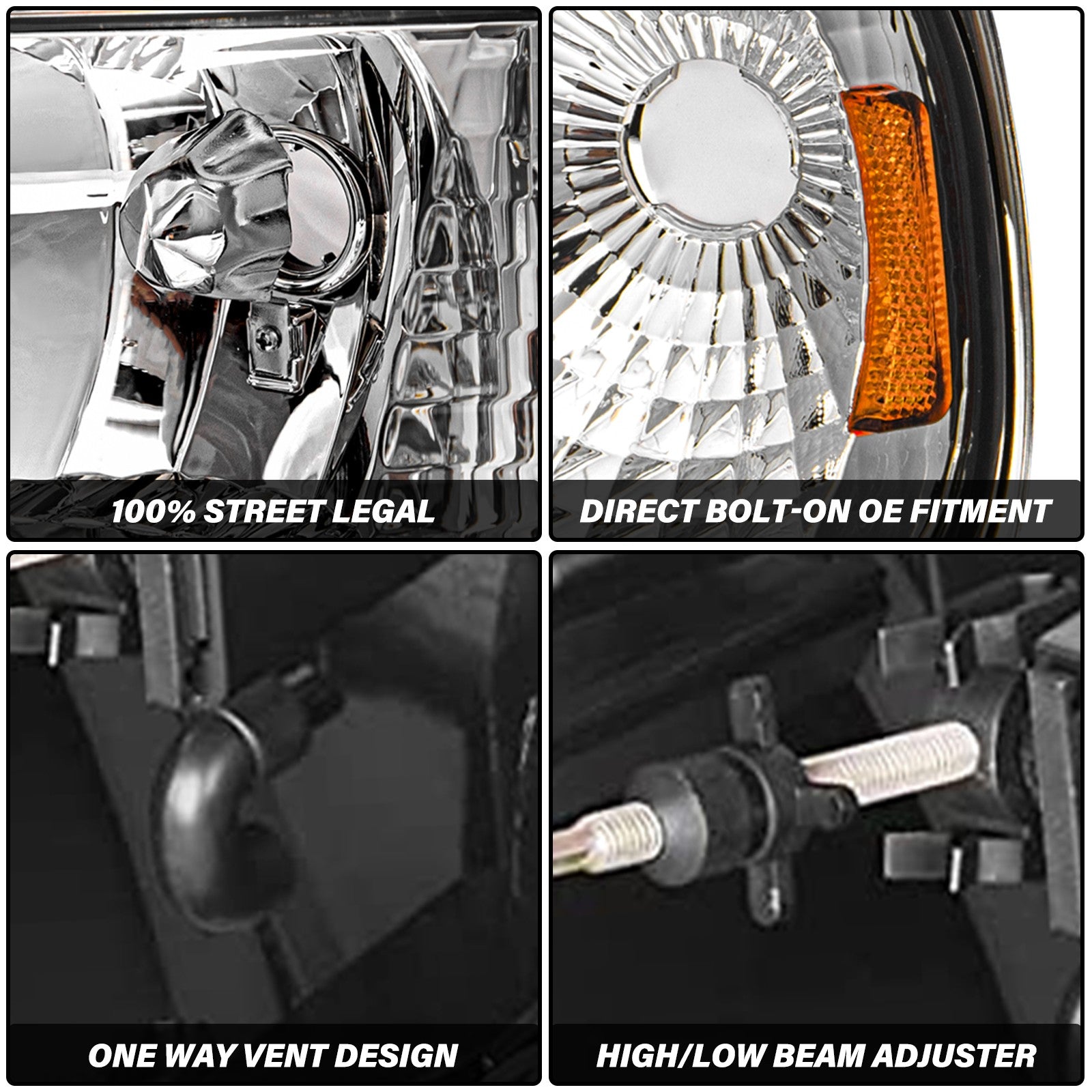 100% STREET LEGAL

DIRECT BOLT-ON OE FITMENT

ONE WAY VENT DESIGN

HIGH/LOW BEAM ADJUSTER