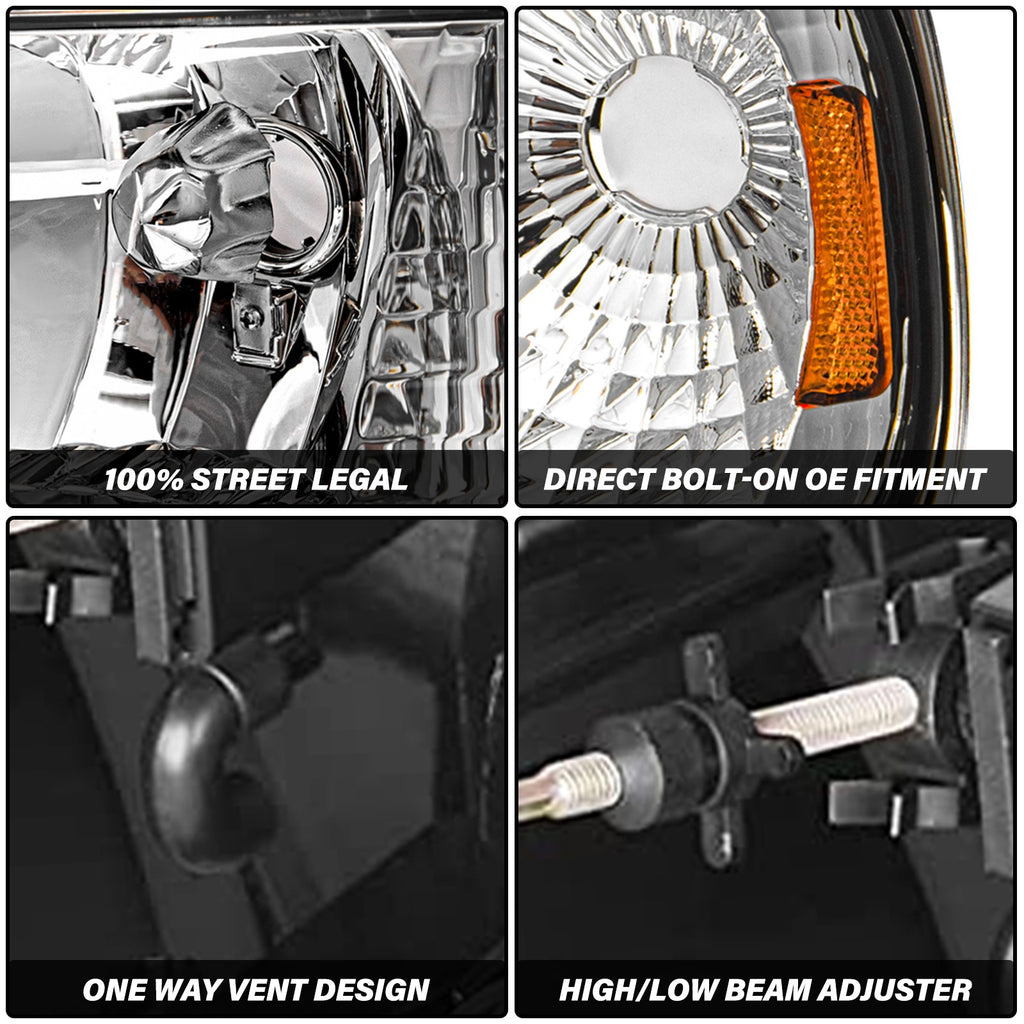 100% STREET LEGAL

DIRECT BOLT-ON OE FITMENT

ONE WAY VENT DESIGN

HIGH/LOW BEAM ADJUSTER