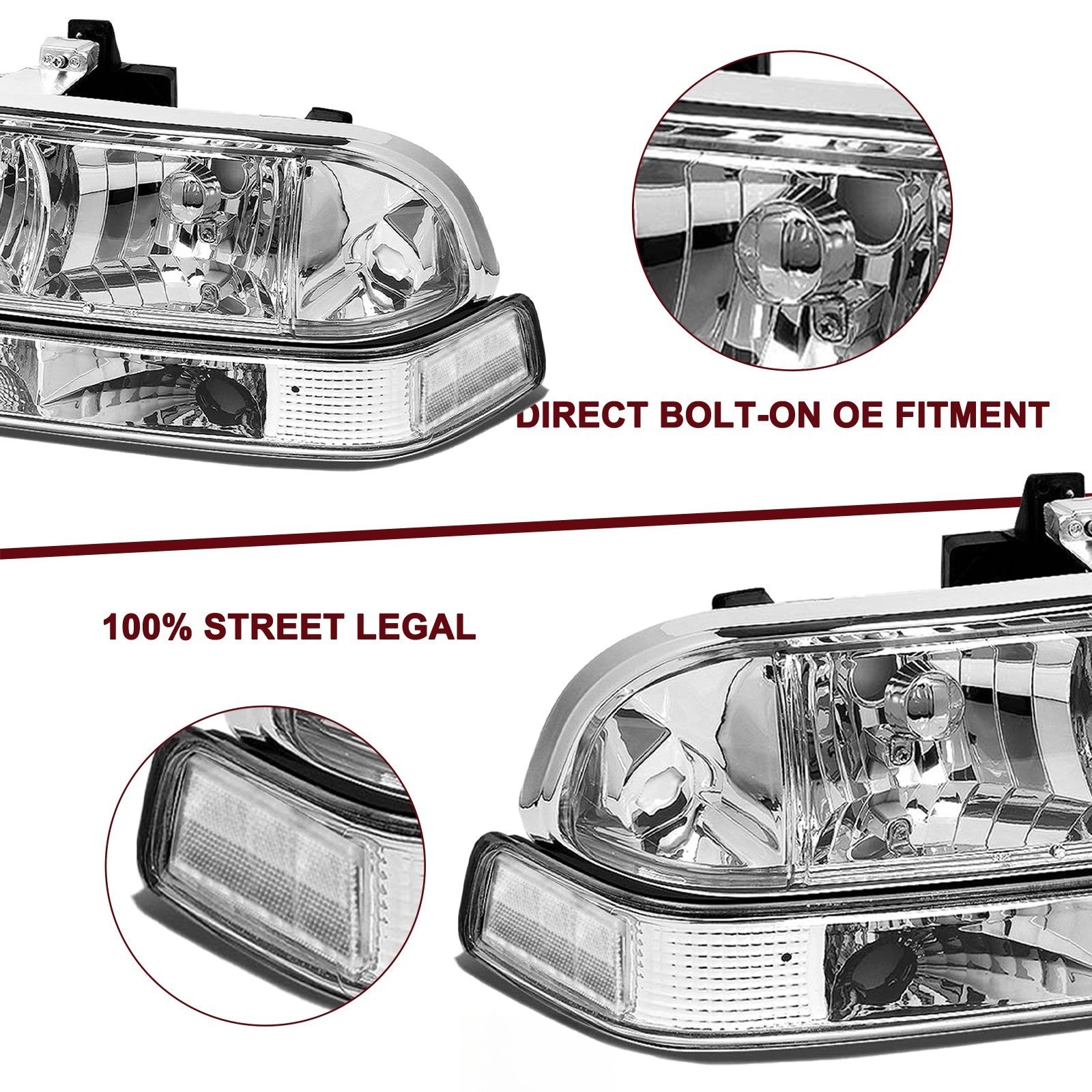 DIRECT BOLT-ON OE FITMENT

100% STREET LEGAL