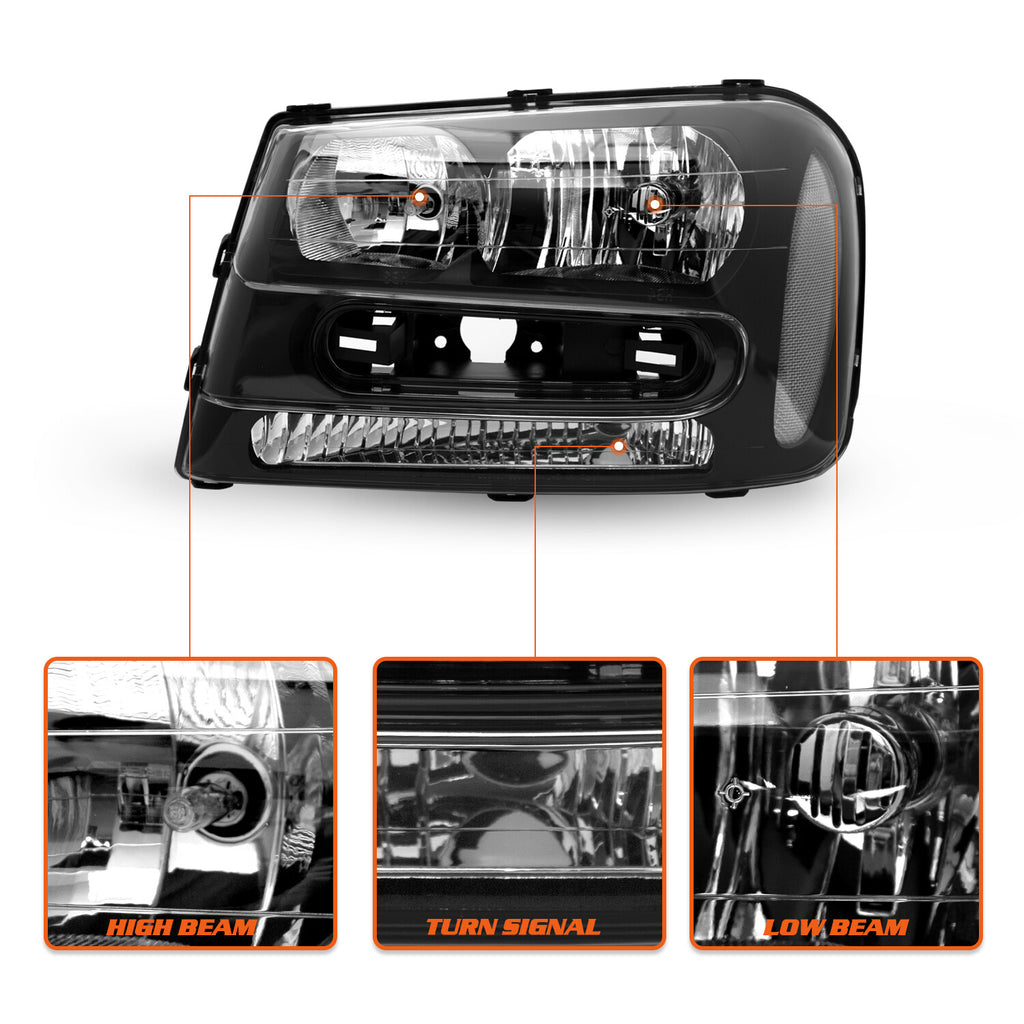 HIGH BEAM

TURN SIGNAL

LOW BEAM