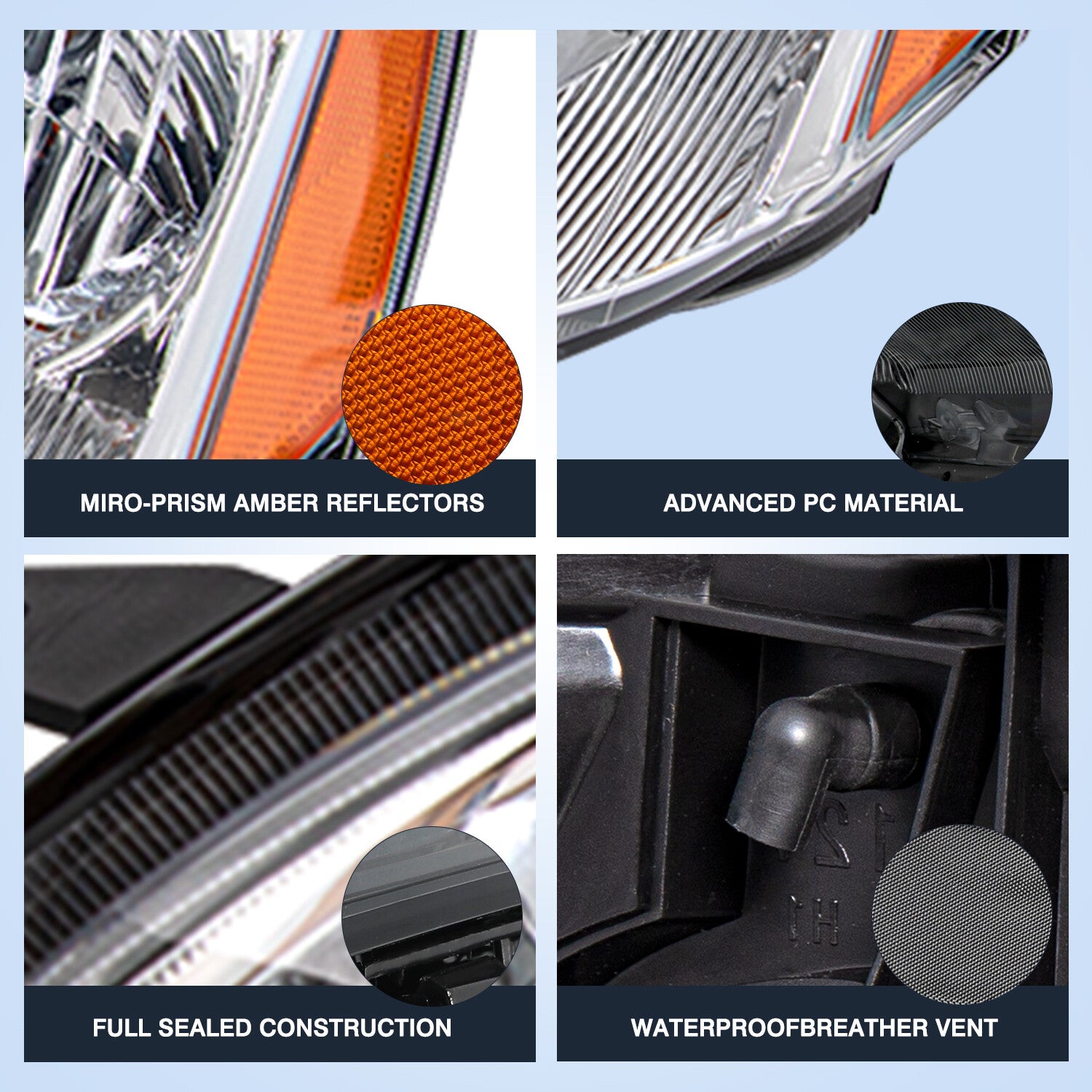 MIRO-PRISM AMBER REFLECTORS

ADVANCED PC MATERIAL

FULL SEALED CONSTRUCTION

WATERPROOFBREATHER VENT