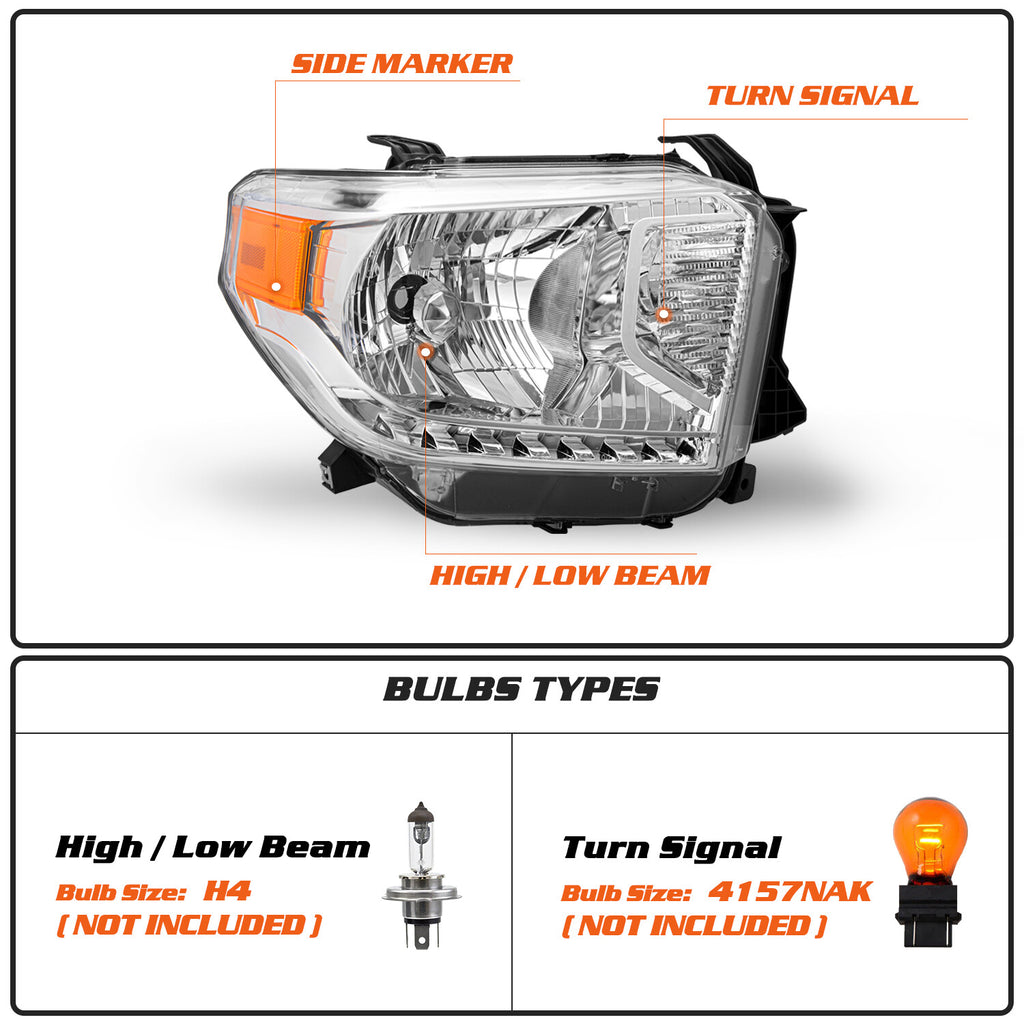 SIDE MARKER

TURN SIGNAL

HIGH / LOW BEAM

BULBS TYPES

High / Low Beam
Bulb Size: H4
( NOT INCLUDED )

Turn Signal
Bulb Size: 4157NAK
( NOT INCLUDED )