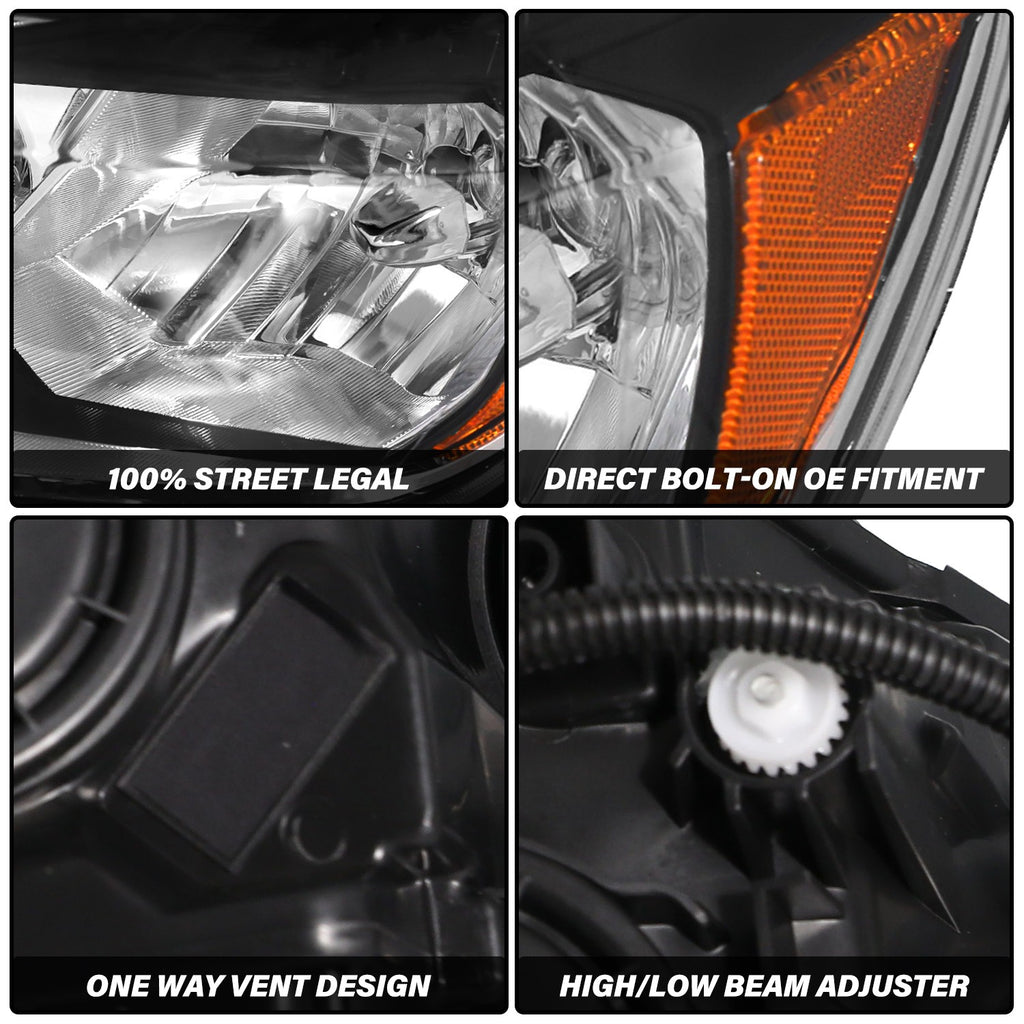 100% STREET LEGAL

DIRECT BOLT-ON OE FITMENT

ONE WAY VENT DESIGN

HIGH/LOW BEAM ADJUSTER