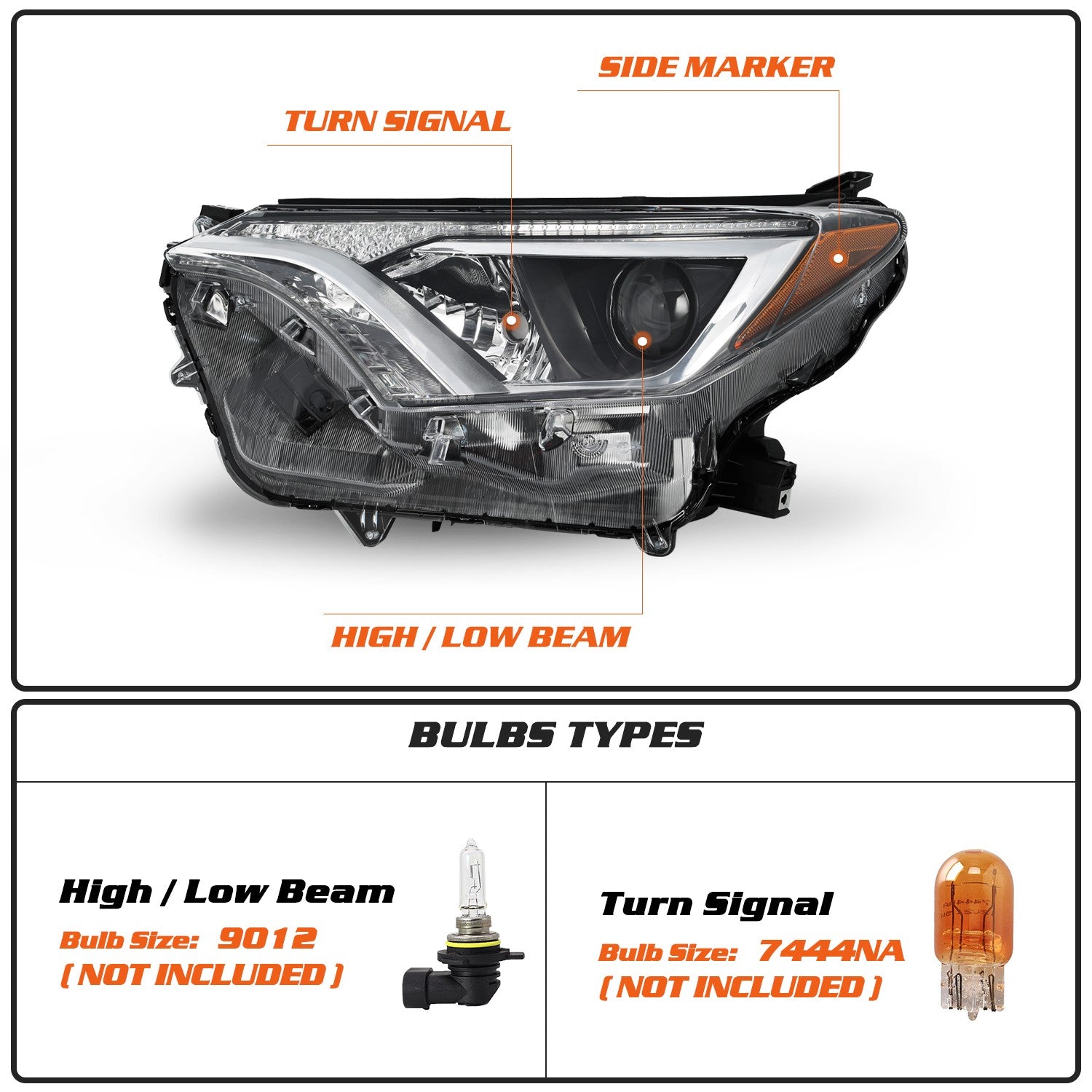 SIDE MARKER

TURN SIGNAL

HIGH / LOW BEAM

BULBS TYPES

High / Low Beam
Bulb Size: 9012
( NOT INCLUDED )

Turn Signal
Bulb Size: 7444NA
( NOT INCLUDED )