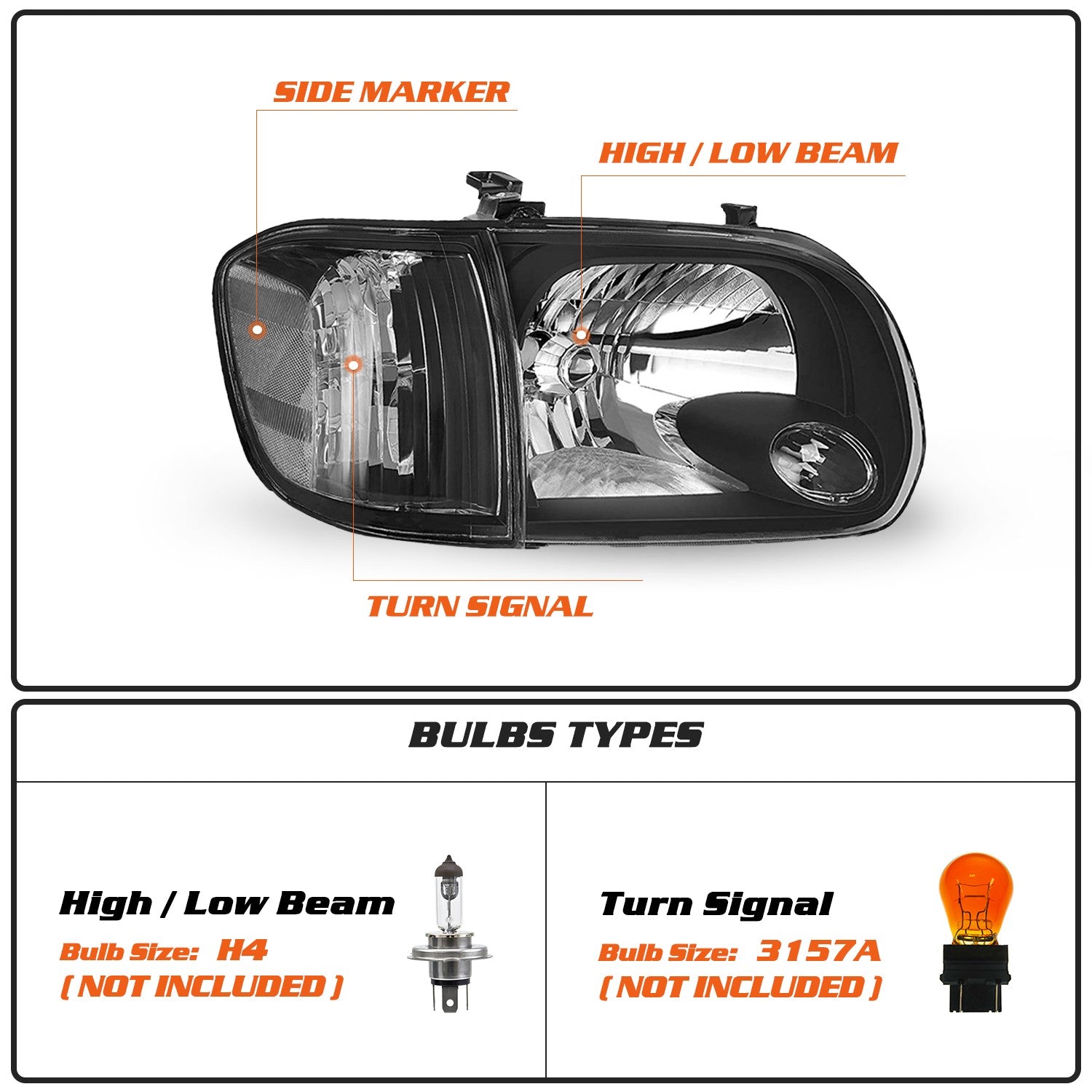 SIDE MARKER

HIGH / LOW BEAM

TURN SIGNAL

BULBS TYPES

High / Low Beam
Bulb Size: H4
( NOT INCLUDED )

Turn Signal
Bulb Size: 3157A
( NOT INCLUDED )