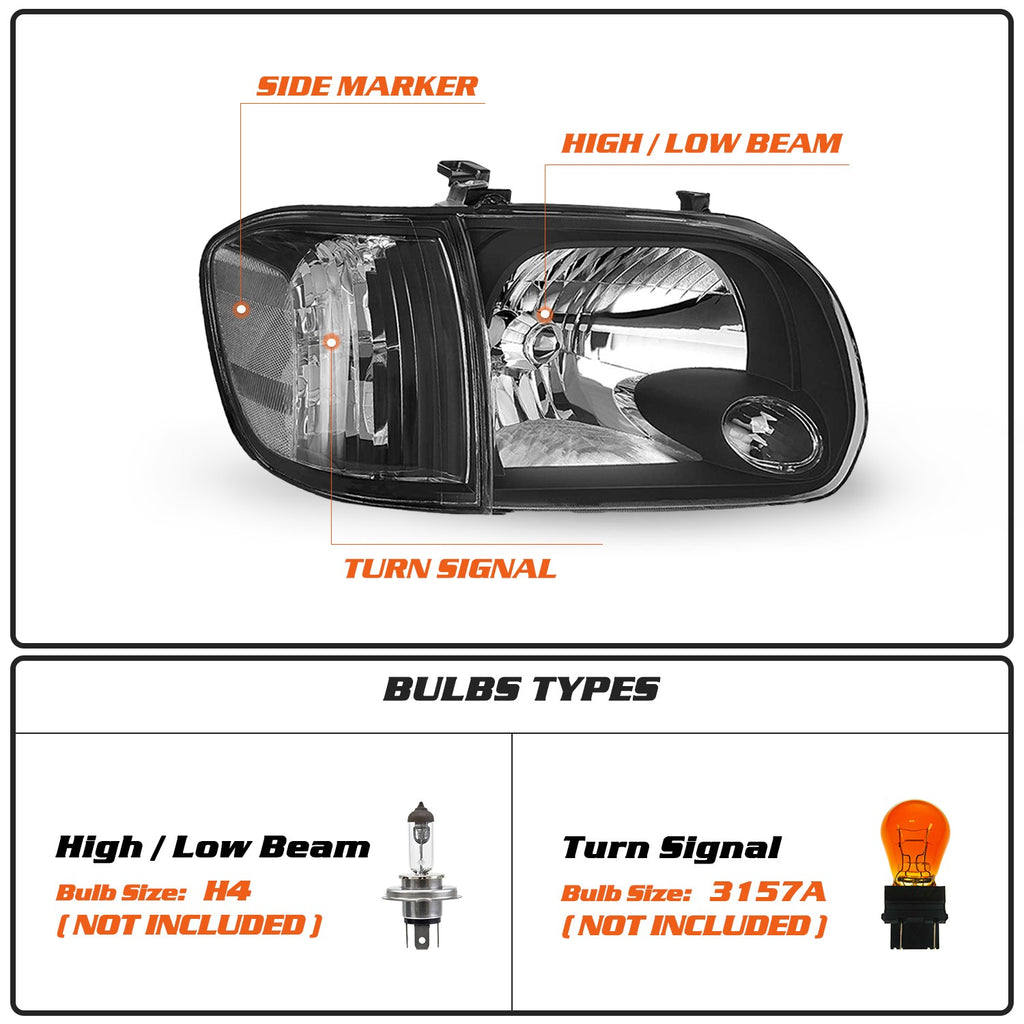 SIDE MARKER

HIGH / LOW BEAM

TURN SIGNAL

BULBS TYPES

High / Low Beam
Bulb Size: H4
( NOT INCLUDED )

Turn Signal
Bulb Size: 3157A
( NOT INCLUDED )